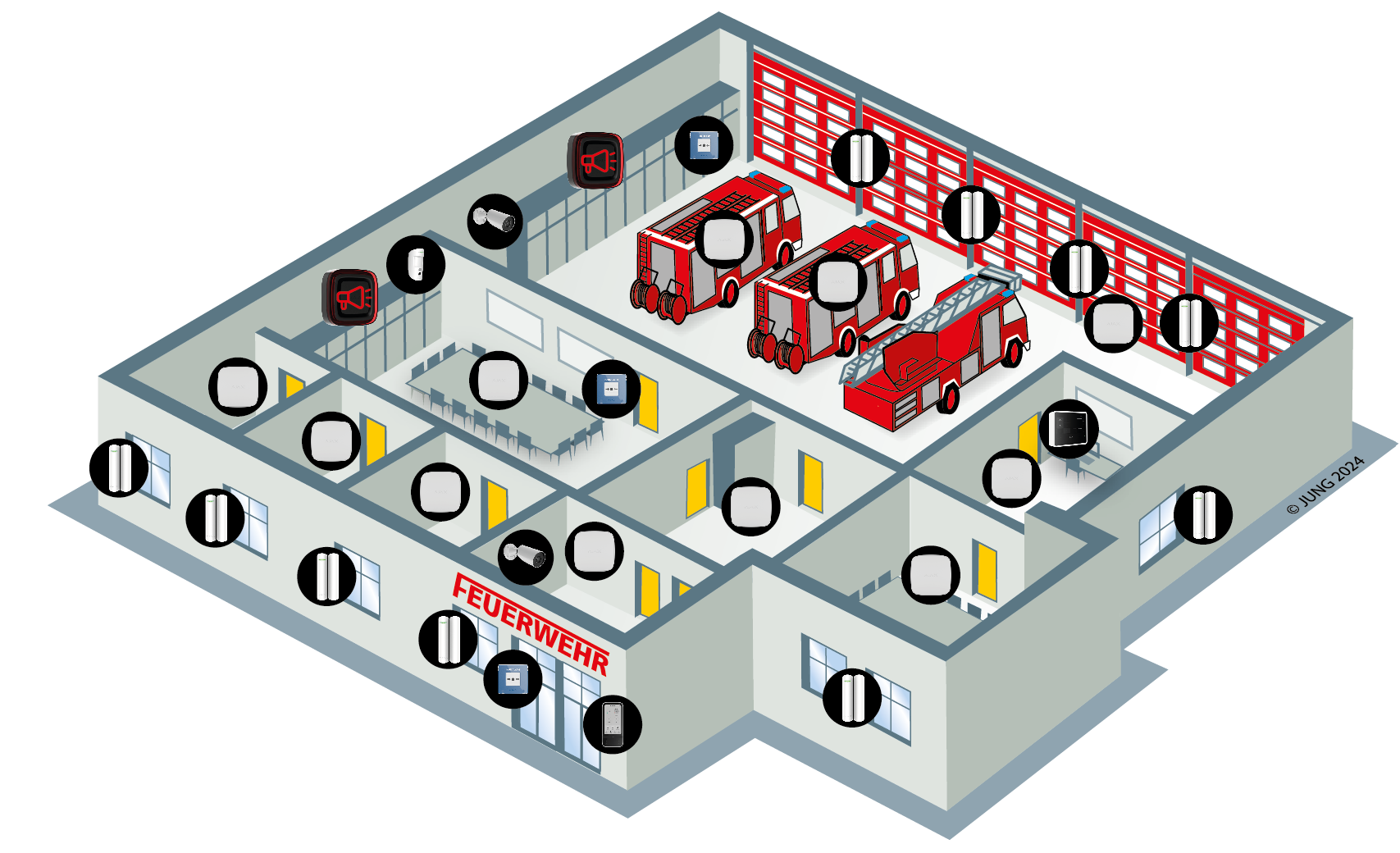 FEUERWEHR

© JUNG 2024