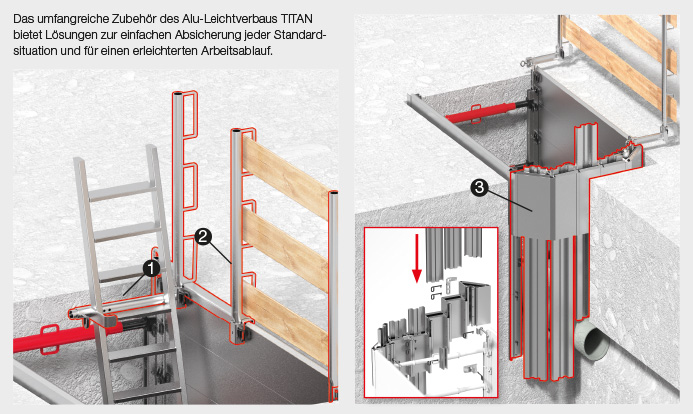 Das umfangreiche Zubehör des Alu-Leichtverbaus TITAN bietet Lösungen zur einfachen Absicherung jeder Standardsituation und für einen erleichterten Arbeitsablauf.

1

2

3